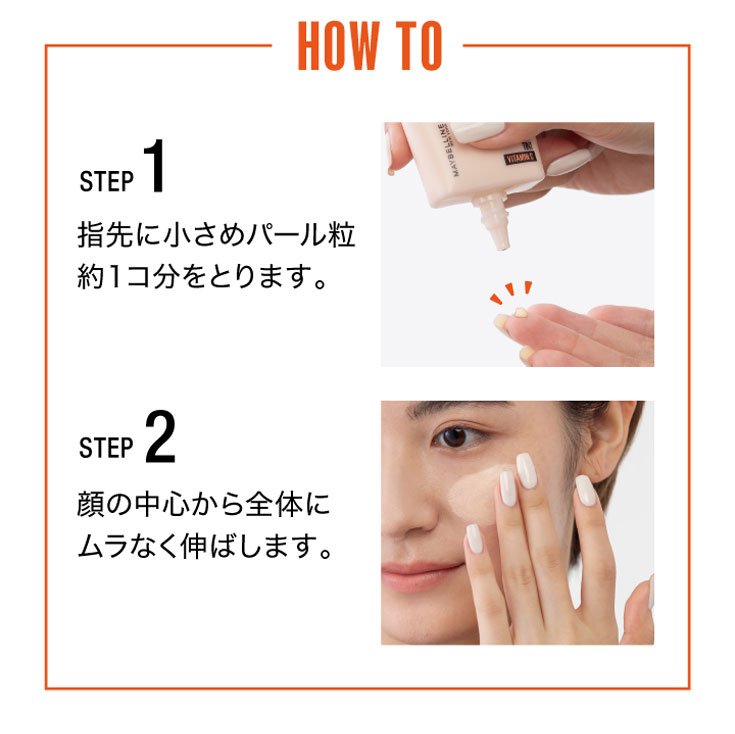 HOW TO

STEP 1

指先に小さめパール粒約1コ分をとります。

MAYBELLINE

VITAMIN C

STEP 2

顔の中心から全体にムラなく伸ばします。